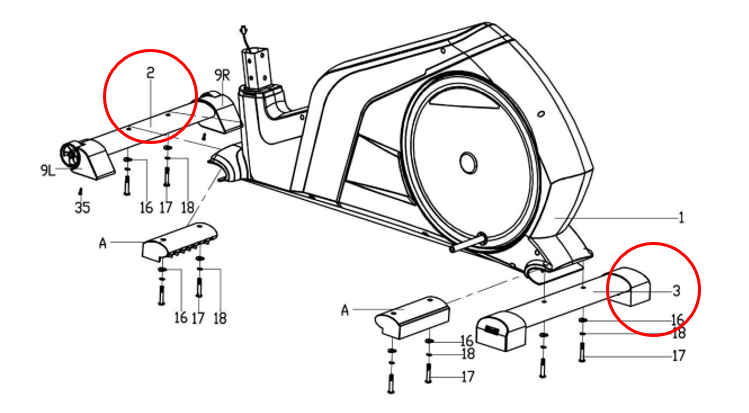 2
9R
9L
35
16
17
18
A
16
17
18
1
3
A
16
18
17
16
18
17