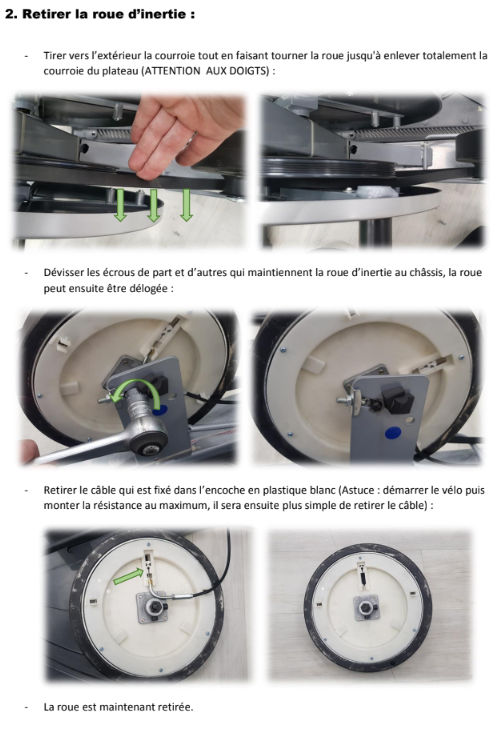 2. Retirer la roue d'inertie :

- Tirer vers l'extérieur la courroie tout en faisant tourner la roue jusqu'à enlever totalement la courroie du plateau (ATTENTION AUX DOIGTS) :

- Dévisser les écrous de part et d'autres qui maintiennent la roue d'inertie au châssis, la roue peut ensuite être délogée :

- Retirer le câble qui est fixé dans l'encoche en plastique blanc (Astuce : démarrer le vélo puis monter la résistance au maximum, il sera ensuite plus simple de retirer le câble) :

- La roue est maintenant retirée.